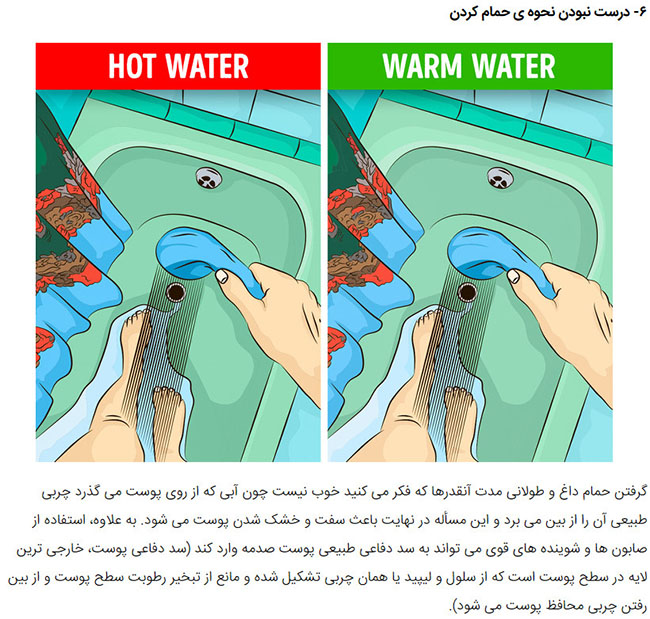 ۶- درست نبودن نحوه ی حمام کردن

HOT WATER

WARM WATER

گرفتن حمام داغ و طولانی مدت آنقدرها که فکر می کنید خوب نیست چون آبی که از روی پوست می گذرد چربی طبیعی آن را از بین می برد و این مسأله در نهایت باعث سفت و خشک شدن پوست می شود. به علاوه، استفاده از صابون ها و شوینده های قوی می تواند به سد دفاعی طبیعی پوست صدمه وارد کند (سد دفاعی پوست، خارجی ترین لایه در سطح پوست است که از سلول و لیپید یا همان چربی تشکیل شده و مانع از تبخیر رطوبت سطح پوست و از بین رفتن چربی محافظ پوست می شود).